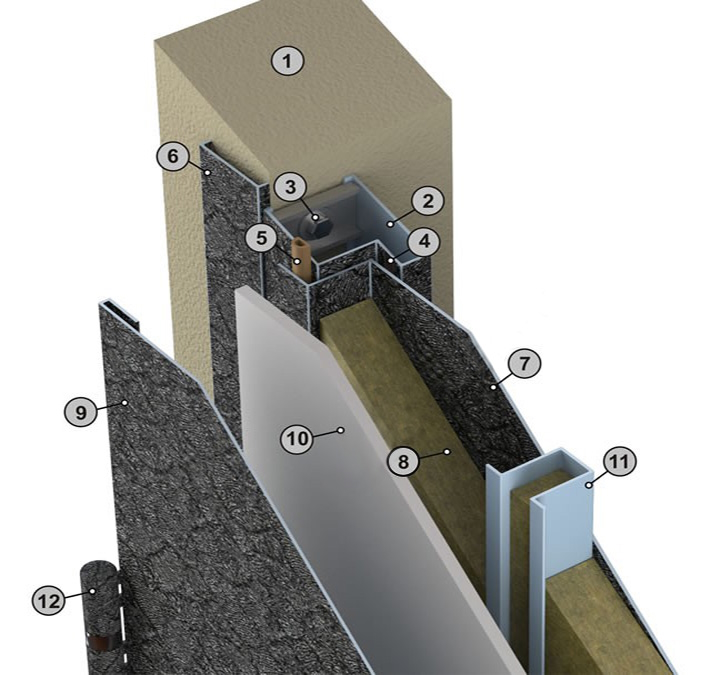 1
6
3
2
5
4
7
9
10
8
11
12